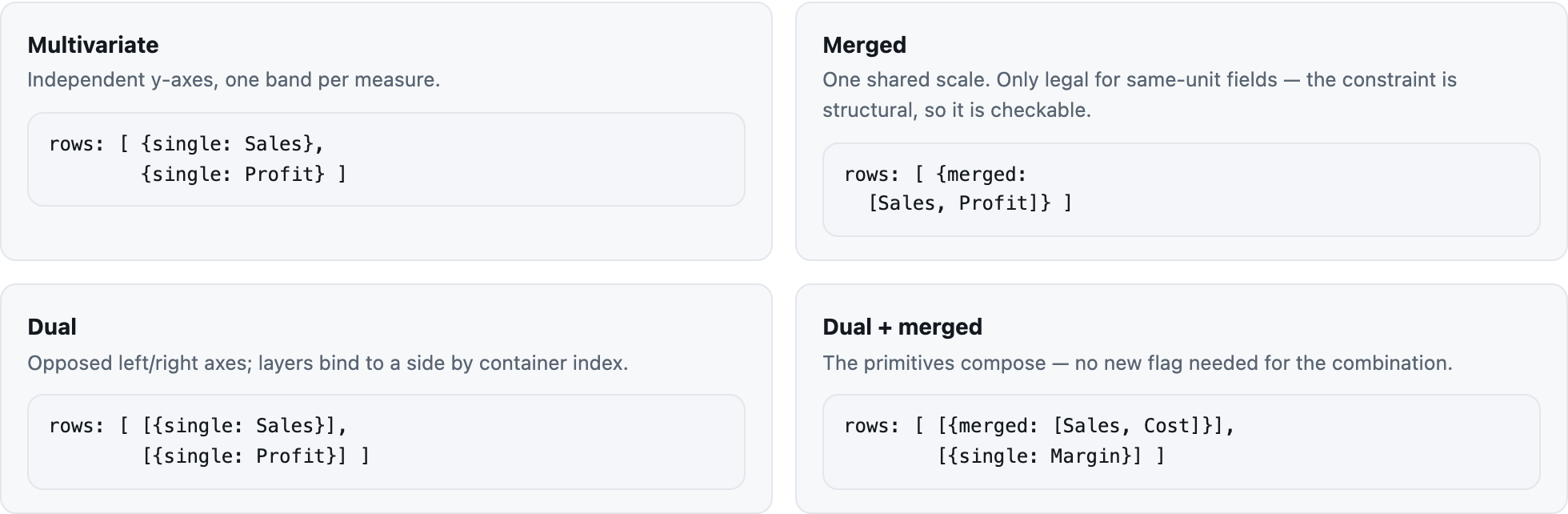 Multivariate

Independent y-axes, one band per measure.

rows: [ {single: Sales},
        {single: Profit} ]

Merged

One shared scale. Only legal for same-unit fields — the constraint is structural, so it is checkable.

rows: [ {merged:
  [Sales, Profit]} ]

Dual

Opposed left/right axes; layers bind to a side by container index.

rows: [ [{single: Sales}],
        [{single: Profit}] ]

Dual + merged

The primitives compose — no new flag needed for the combination.

rows: [ [{merged: [Sales, Cost]}],
        [{single: Margin}] ]